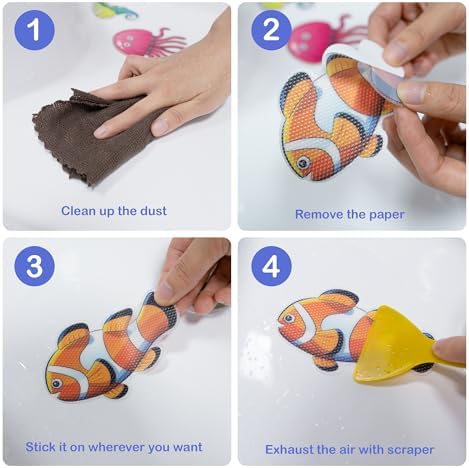 1
Clean up the dust

2
Remove the paper

3
Stick it on wherever you want

4
Exhaust the air with scraper