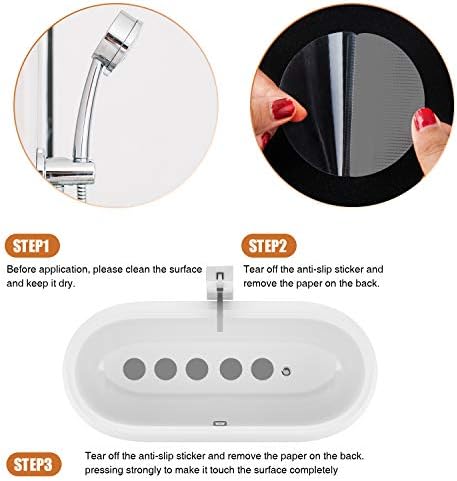 STEP1

Before application, please clean the surface and keep it dry.

STEP2

Tear off the anti-slip sticker and remove the paper on the back.

STEP3

Tear off the anti-slip sticker and remove the paper on the back. pressing strongly to make it touch the surface completely