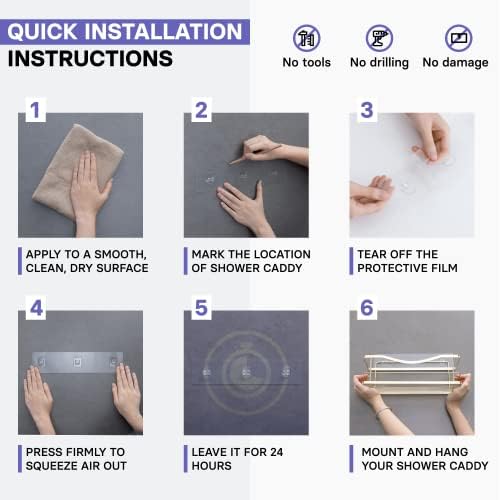 QUICK INSTALLATION INSTRUCTIONS

No tools
No drilling
No damage

1
APPLY TO A SMOOTH, CLEAN, DRY SURFACE

2
MARK THE LOCATION OF SHOWER CADDY

3
TEAR OFF THE PROTECTIVE FILM

4
PRESS FIRMLY TO SQUEEZE AIR OUT

5
LEAVE IT FOR 24 HOURS

6
MOUNT AND HANG YOUR SHOWER CADDY