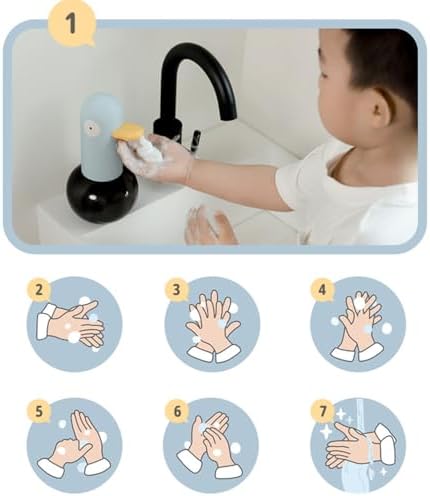 1

2

3

4

5

6

7