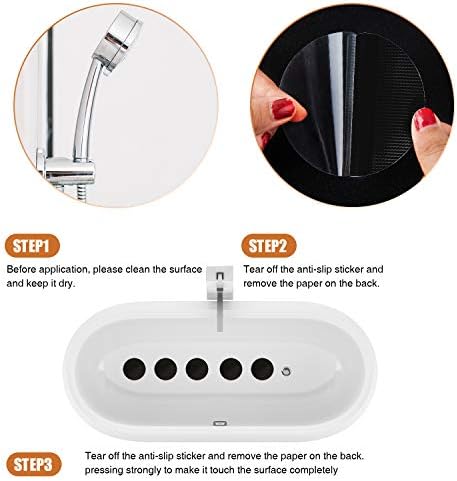 STEP1

Before application, please clean the surface and keep it dry.

STEP2

Tear off the anti-slip sticker and remove the paper on the back.

STEP3

Tear off the anti-slip sticker and remove the paper on the back. pressing strongly to make it touch the surface completely