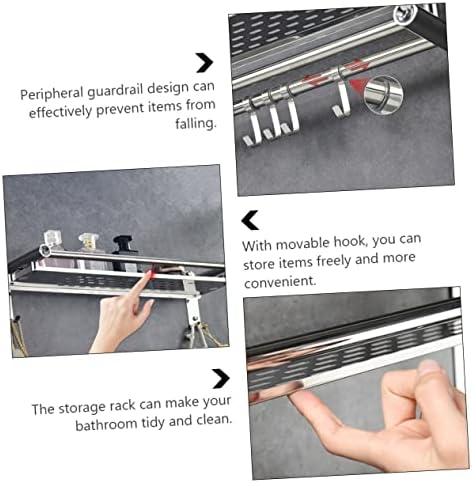 Peripheral guardrail design can effectively prevent items from falling.

With movable hook, you can store items freely and more convenient.

The storage rack can make your bathroom tidy and clean.