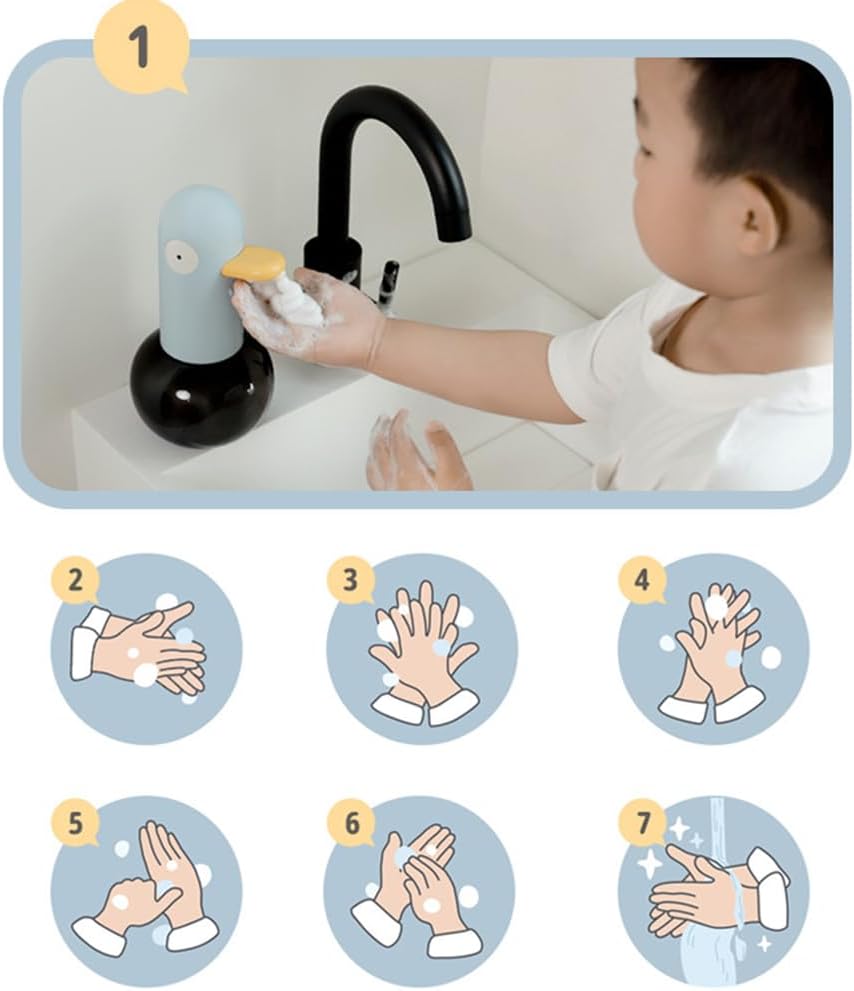 1

2

3

4

5

6

7