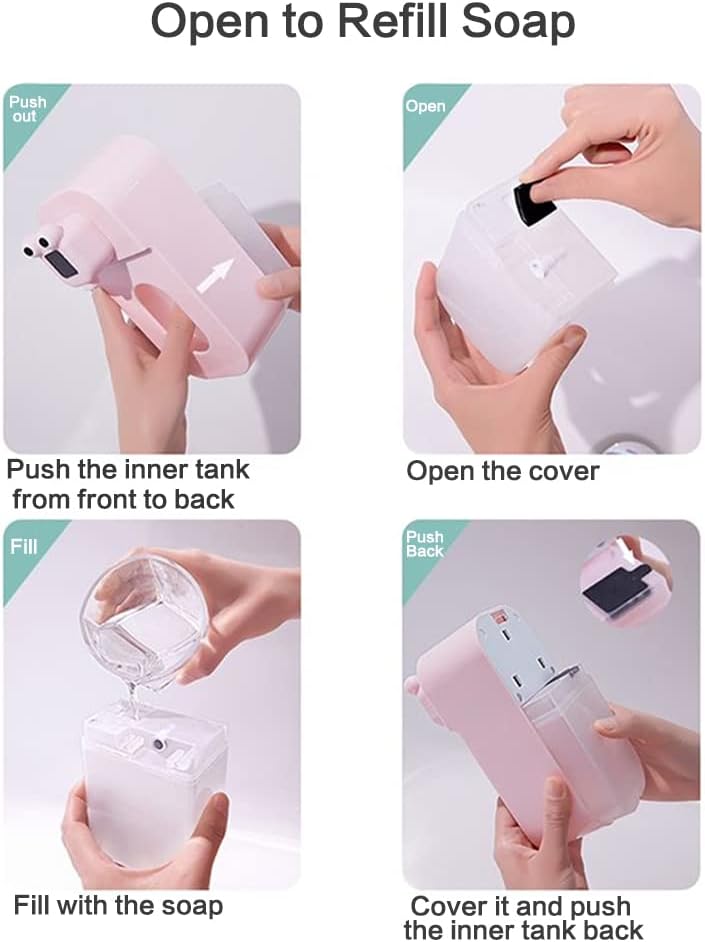 Open to Refill Soap

Push out

Push the inner tank from front to back

Open

Open the cover

Fill

Fill with the soap

Push Back

Cover it and push the inner tank back