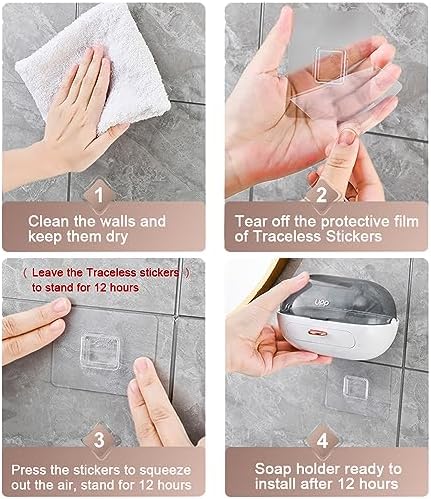 1
Clean the walls and keep them dry

2
Tear off the protective film of Traceless Stickers

（ Leave the Traceless stickers ） to stand for 12 hours

3
Press the stickers to squeeze out the air, stand for 12 hours

UPP

4
Soap holder ready to install after 12 hours