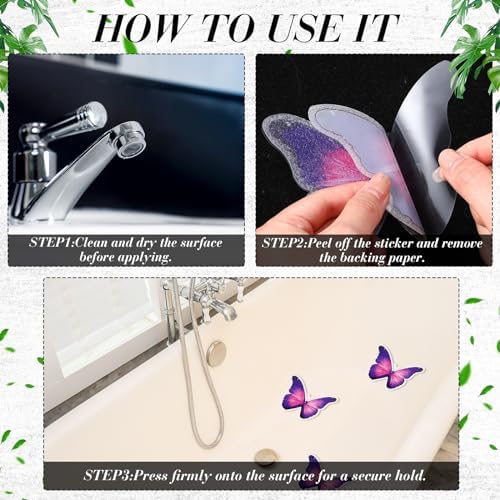 HOW TO USE IT

STEP1:Clean and dry the surface before applying.

STEP2:Peel off the sticker and remove the backing paper.

STEP3:Press firmly onto the surface for a secure hold.