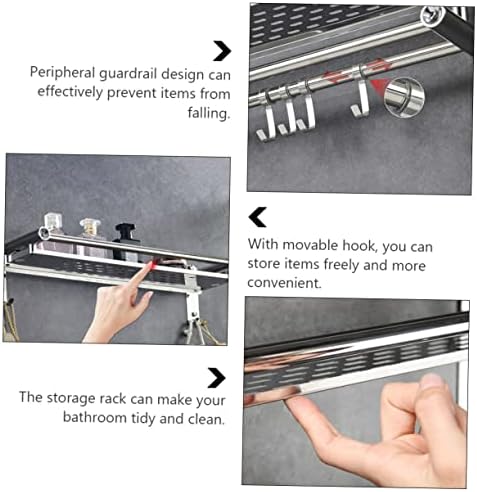 Peripheral guardrail design can effectively prevent items from falling.

With movable hook, you can store items freely and more convenient.

The storage rack can make your bathroom tidy and clean.