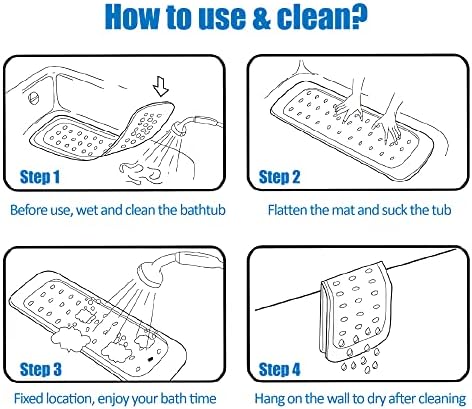 How to use & clean?

Step 1

Before use, wet and clean the bathtub

Step 2

Flatten the mat and suck the tub

Step 3

Fixed location, enjoy your bath time

Step 4

Hang on the wall to dry after cleaning