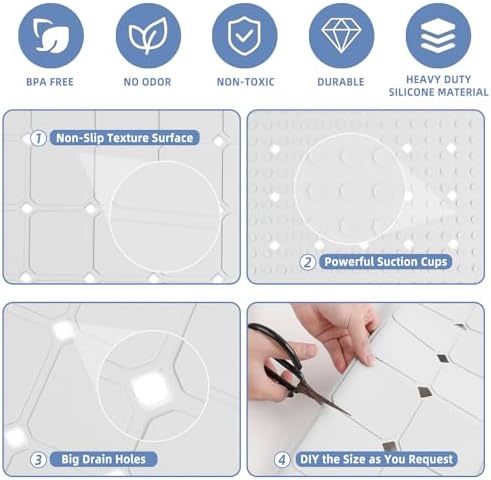 BPA FREE

NO ODOR

NON-TOXIC

DURABLE

HEAVY DUTY SILICONE MATERIAL

1 Non-Slip Texture Surface

2 Powerful Suction Cups

3 Big Drain Holes

4 DIY the Size as You Request