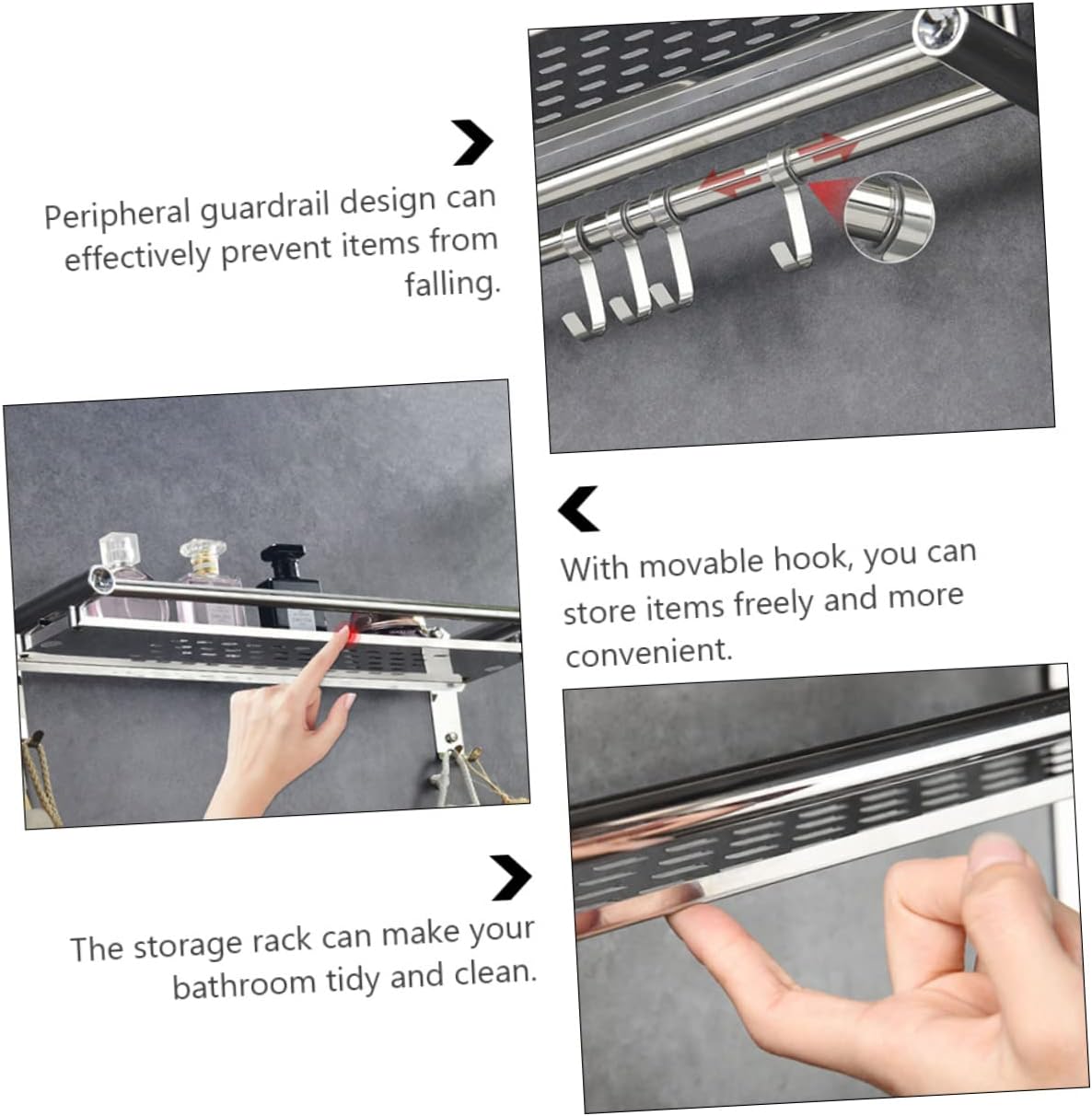 Peripheral guardrail design can effectively prevent items from falling.

With movable hook, you can store items freely and more convenient.

The storage rack can make your bathroom tidy and clean.