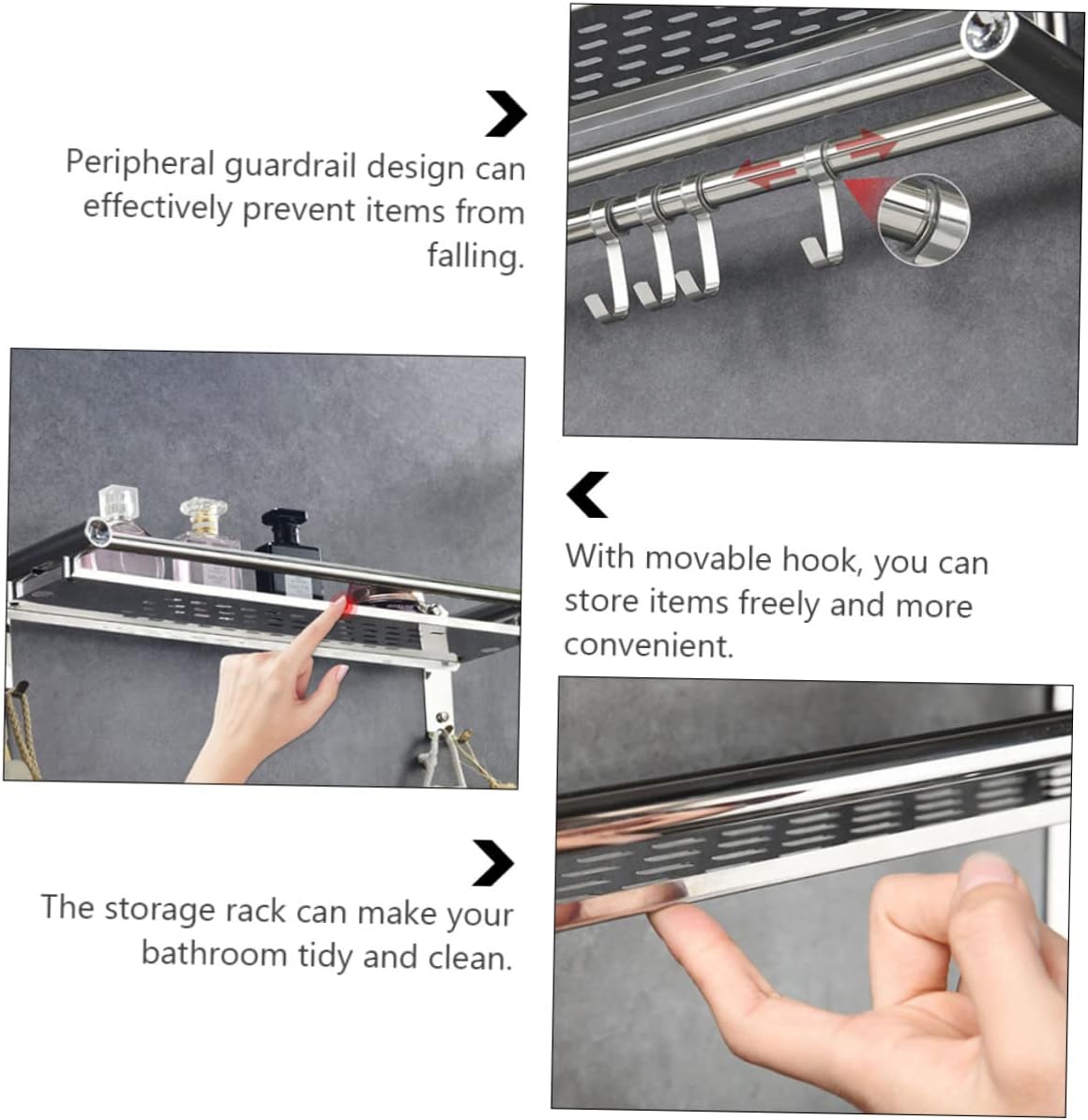 Peripheral guardrail design can effectively prevent items from falling.

With movable hook, you can store items freely and more convenient.

The storage rack can make your bathroom tidy and clean.