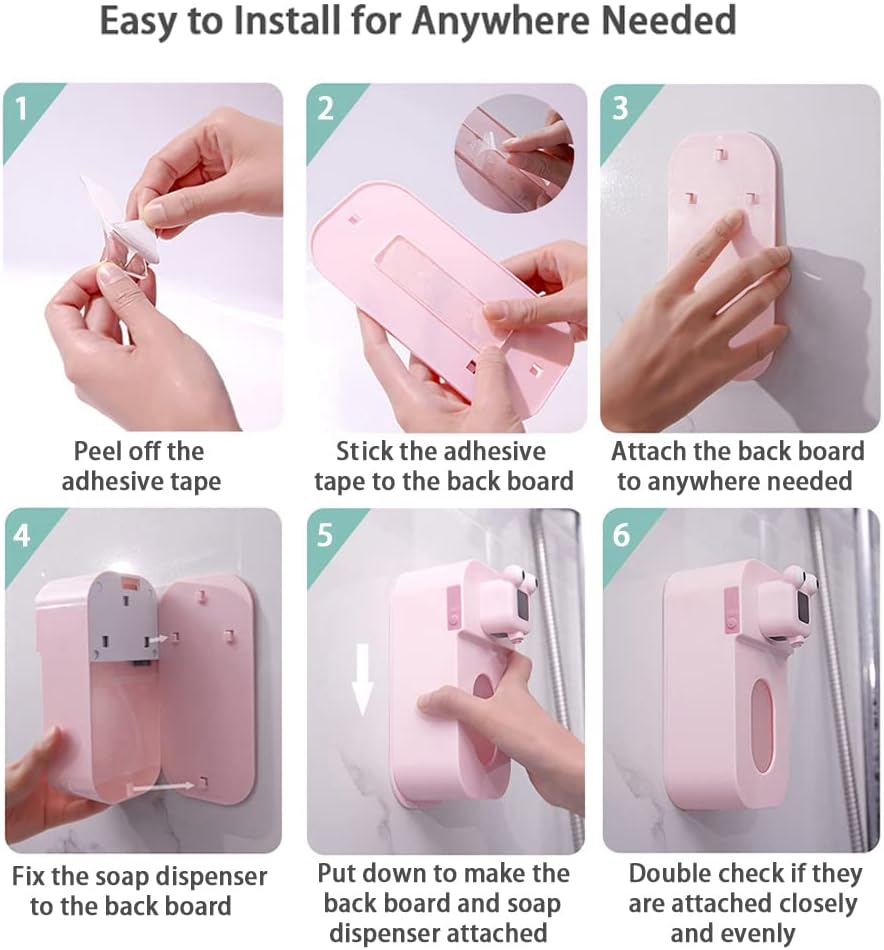 Easy to Install for Anywhere Needed

1

Peel off the adhesive tape

2

Stick the adhesive tape to the back board

3

Attach the back board to anywhere needed

4

Fix the soap dispenser to the back board

5

Put down to make the back board and soap dispenser attached

6

Double check if they are attached closely and evenly