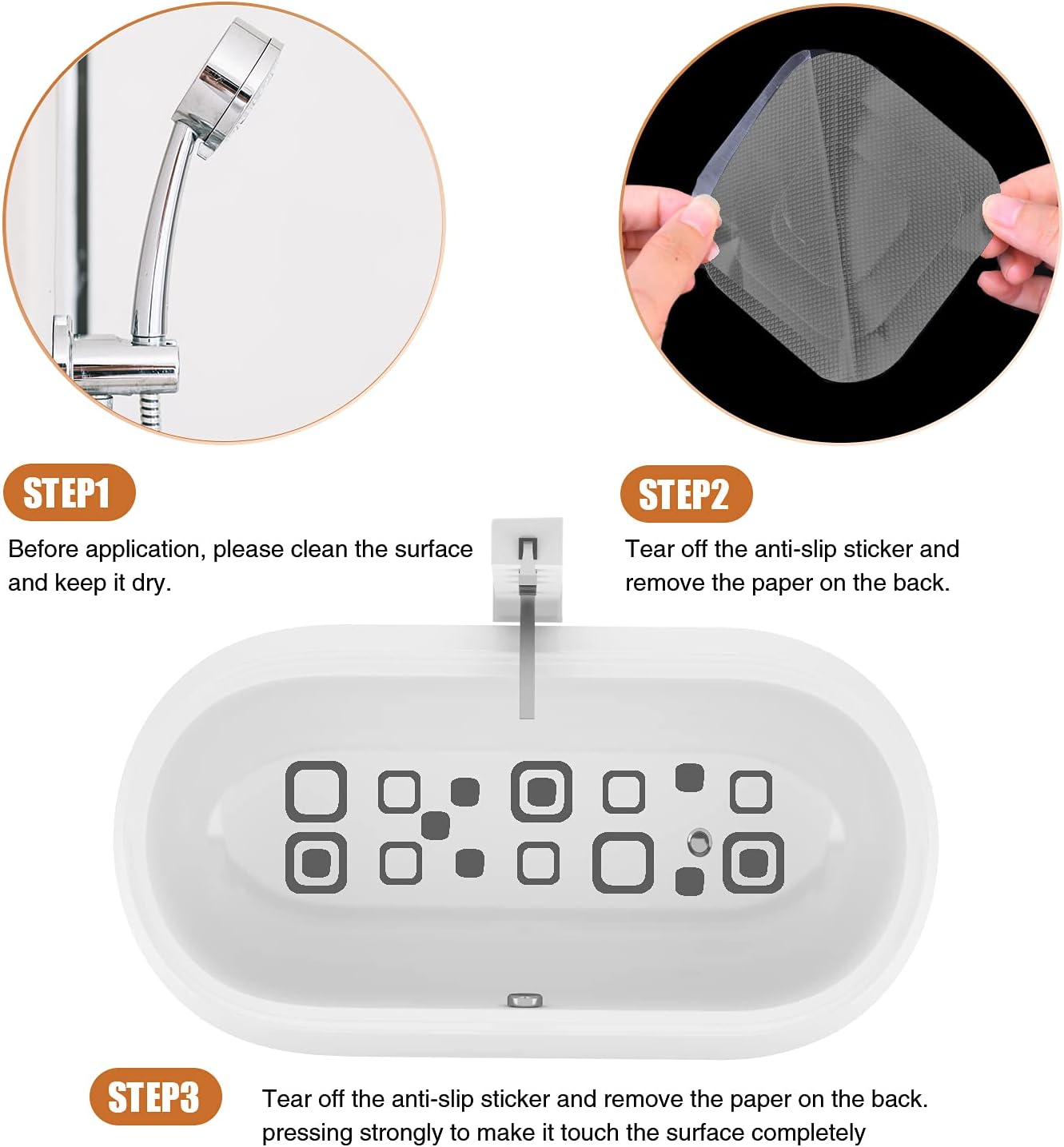 STEP1

Before application, please clean the surface and keep it dry.

STEP2

Tear off the anti-slip sticker and remove the paper on the back.

STEP3

Tear off the anti-slip sticker and remove the paper on the back. pressing strongly to make it touch the surface completely