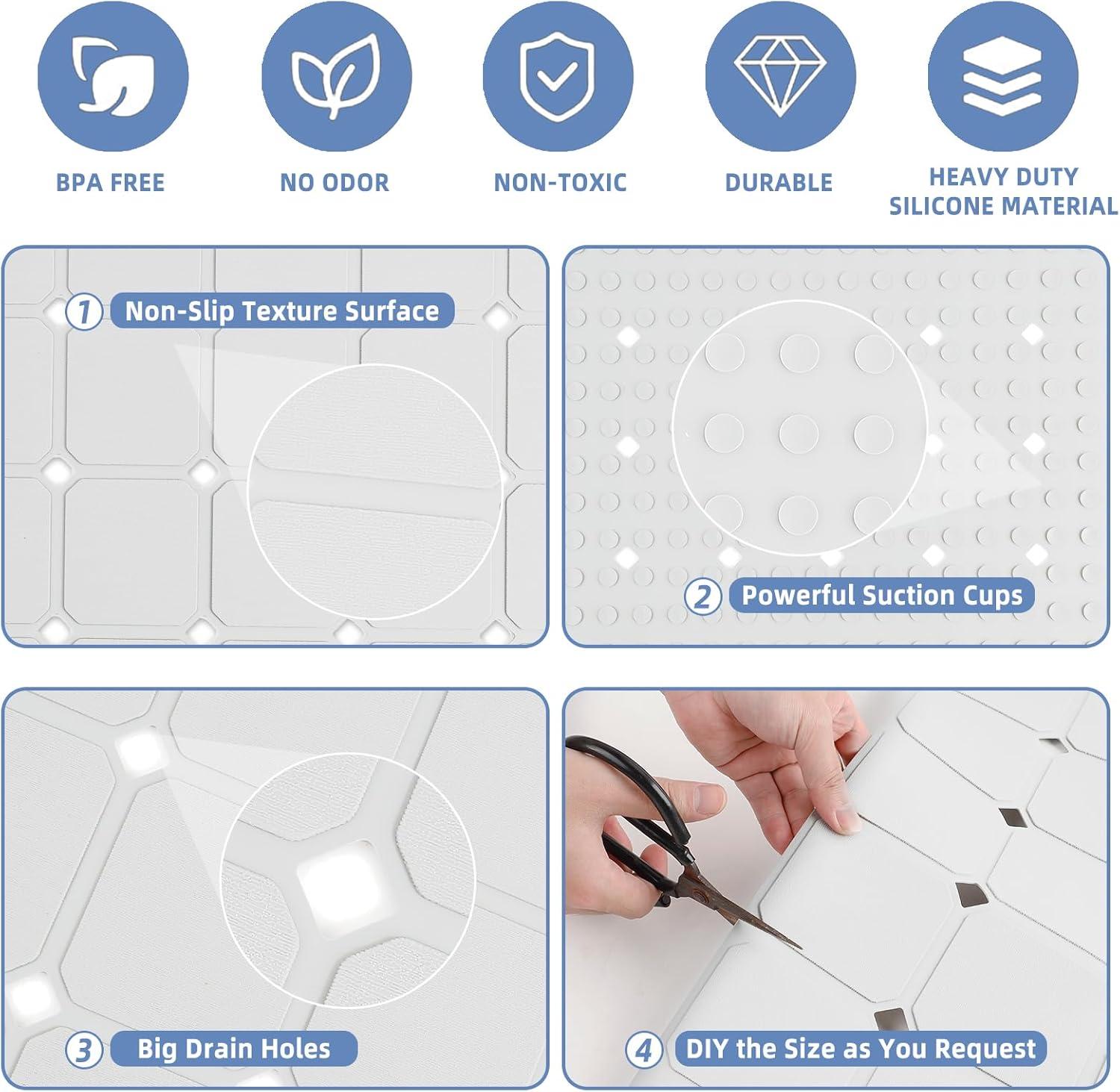 BPA FREE

NO ODOR

NON-TOXIC

DURABLE

HEAVY DUTY SILICONE MATERIAL

1 Non-Slip Texture Surface

2 Powerful Suction Cups

3 Big Drain Holes

4 DIY the Size as You Request