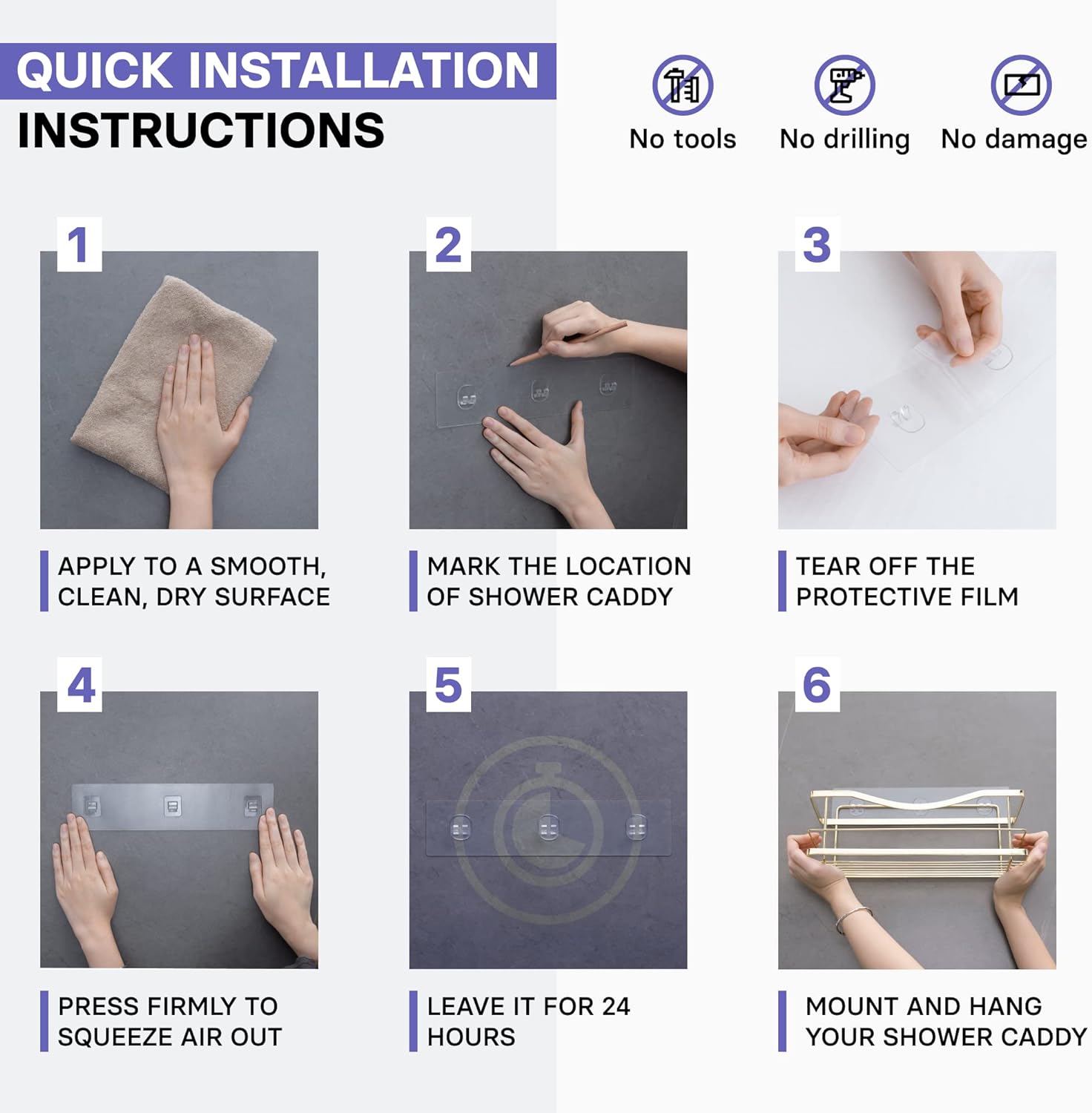 QUICK INSTALLATION
INSTRUCTIONS

No tools
No drilling
No damage

1
APPLY TO A SMOOTH, CLEAN, DRY SURFACE

2
MARK THE LOCATION OF SHOWER CADDY

3
TEAR OFF THE PROTECTIVE FILM

4
PRESS FIRMLY TO SQUEEZE AIR OUT

5
LEAVE IT FOR 24 HOURS

6
MOUNT AND HANG YOUR SHOWER CADDY