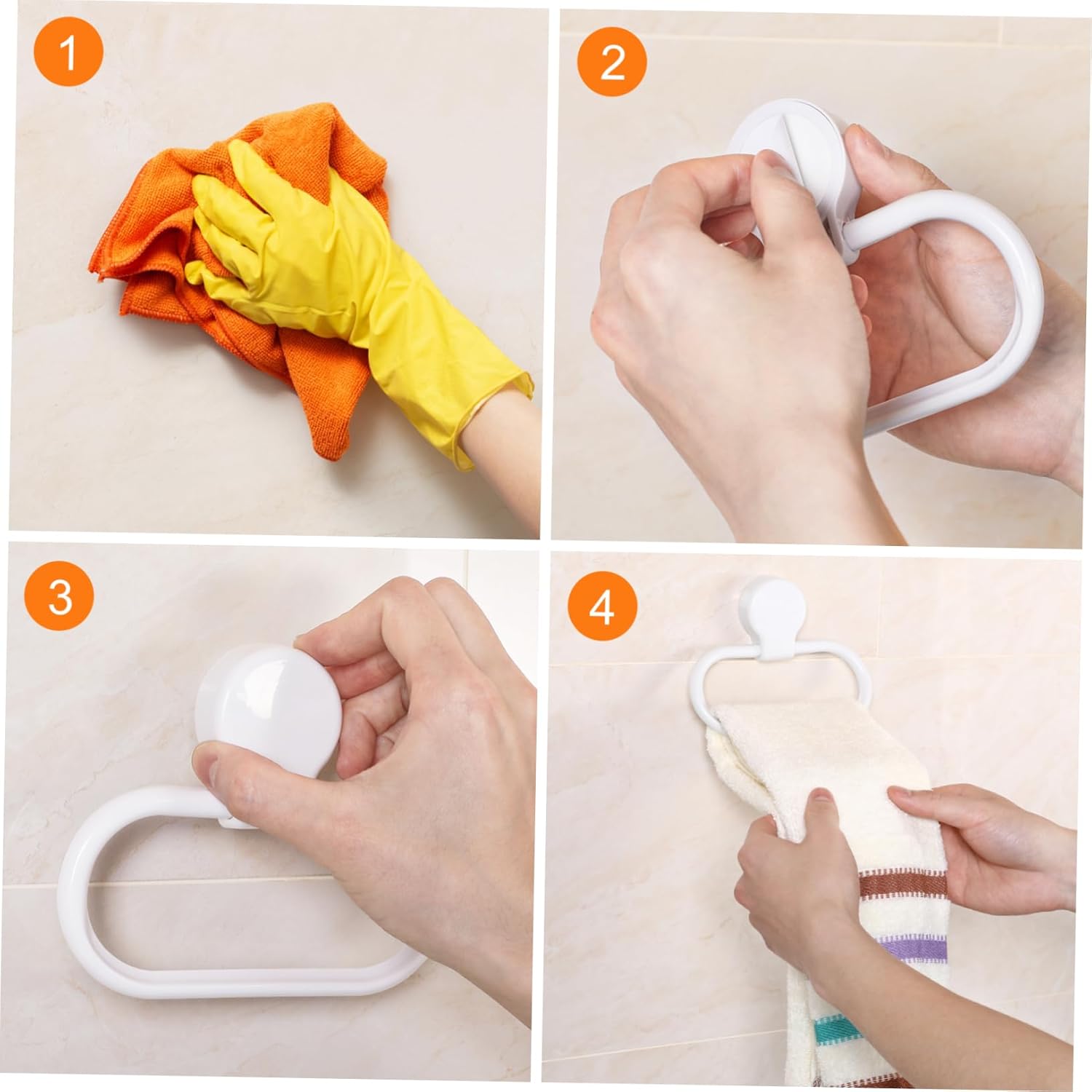 1

2

3

4