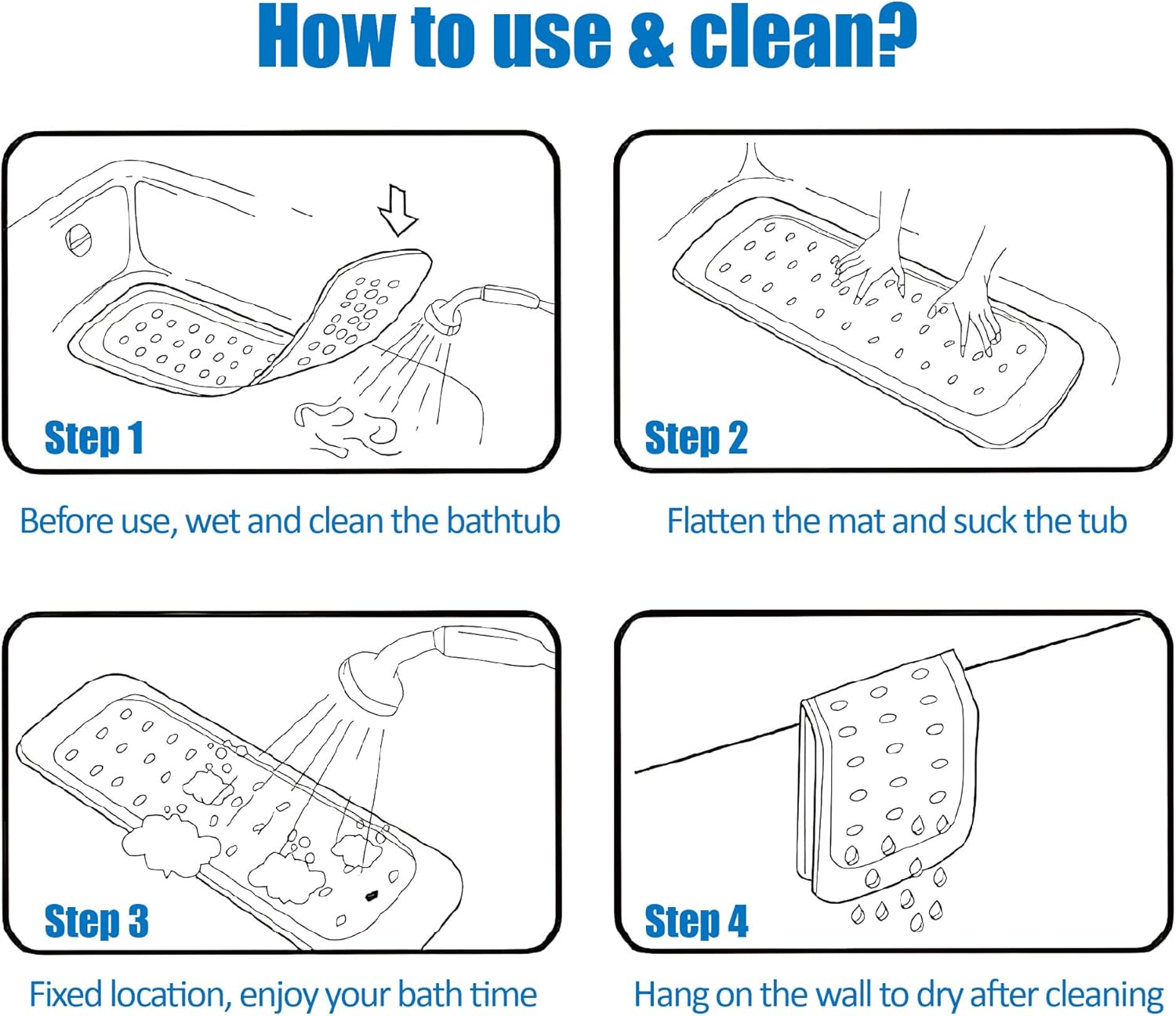 How to use & clean?

Step 1

Before use, wet and clean the bathtub

Step 2

Flatten the mat and suck the tub

Step 3

Fixed location, enjoy your bath time

Step 4

Hang on the wall to dry after cleaning